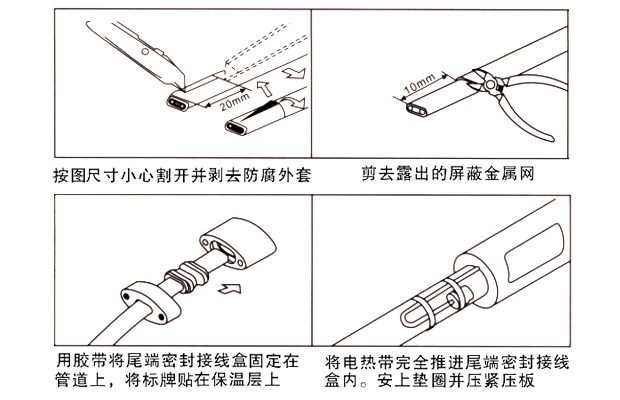 20mm

按图尺寸小心割开并剥去防腐外套

10mm

剪去露出的屏蔽金属网

用胶带将尾端密封接线盒固定在管道上，将标牌贴在保温层上

将电热带完全推进尾端密封接线盒内。安上垫圈并压紧压板